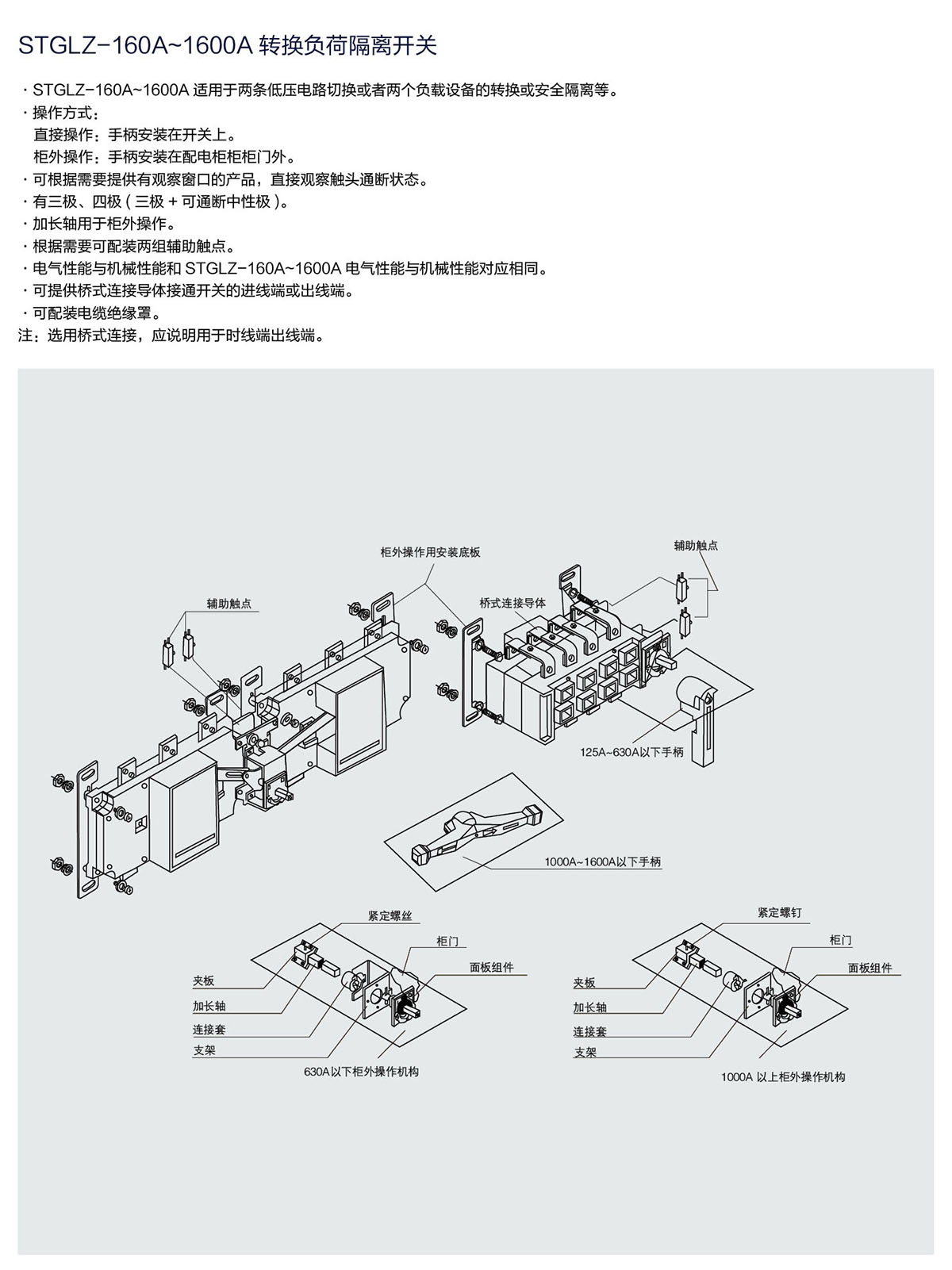 STGLZ-160A~1600A 转换负荷隔离开关

· STGLZ-160A~1600A 适用于两条低压电路切换或者两个负载设备的转换或安全隔离等。
· 操作方式：
直接操作：手柄安装在开关上。
柜外操作：手柄安装在配电柜柜门外。
· 可根据需要提供有观察窗口的产品，直接观察触头通断状态。
· 有三极、四极（三极 + 可通断中性极）。
· 加长轴用于柜外操作。
· 根据需要可配装两组辅助触点。
· 电气性能与机械性能和 STGLZ-160A~1600A 电气性能与机械性能对应相同。
· 可提供桥式连接导体接通开关的进线端或出线端。
· 可配装电缆绝缘罩。
注：选用桥式连接，应说明用于时线端出线端。

柜外操作用安装底板
辅助触点
辅助触点
桥式连接导体
125A~630A以下手柄
1000A~1600A以下手柄

紧定螺丝
柜门
面板组件
夹板
加长轴
连接套
支架
630A以下柜外操作机构

紧定螺钉
柜门
面板组件
夹板
加长轴
连接套
支架
1000A 以上柜外操作机构