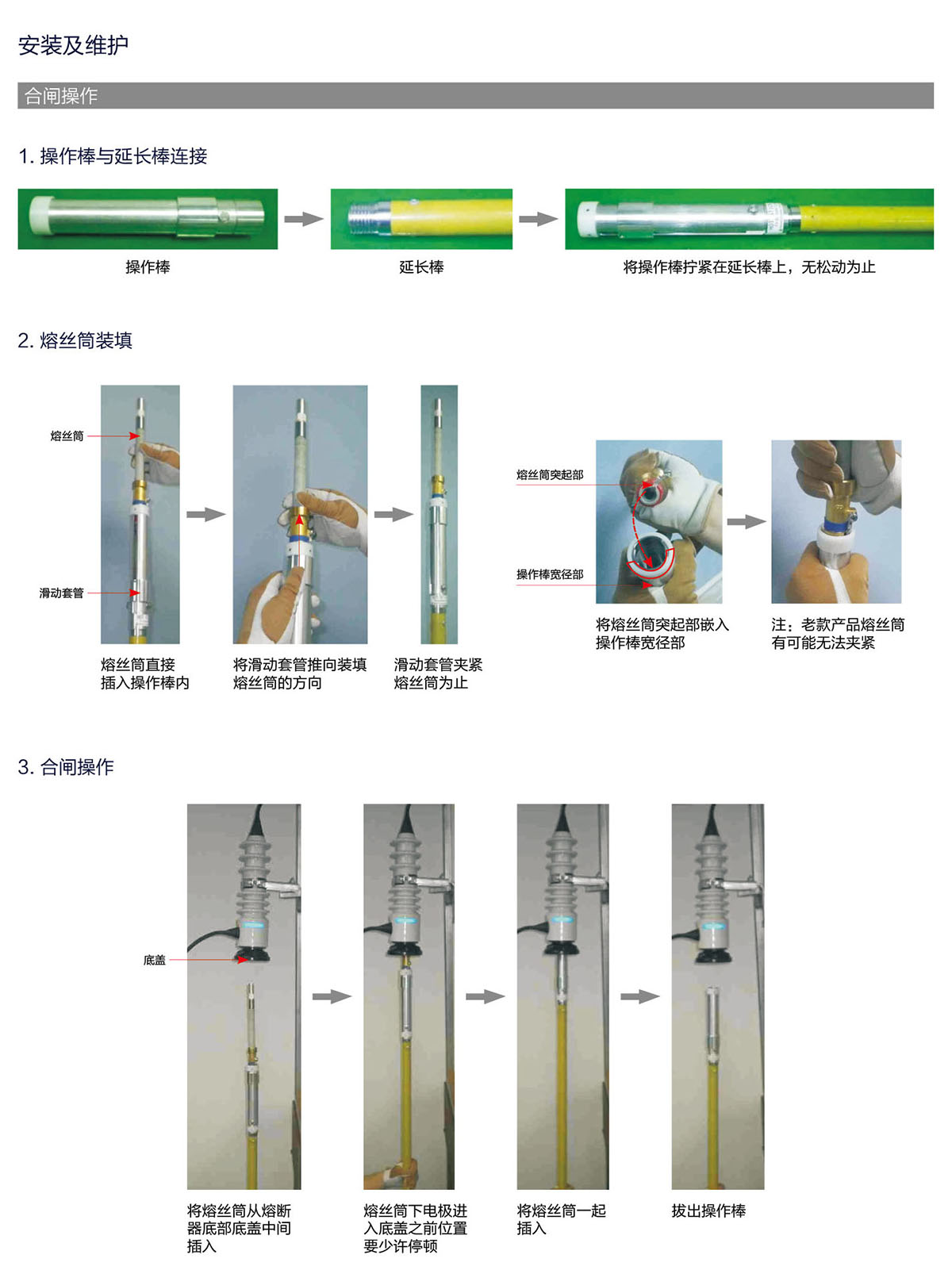 安装及维护

合闸操作

1. 操作棒与延长棒连接

操作棒

延长棒

将操作棒拧紧在延长棒上，无松动为止

2. 熔丝筒装填

熔丝筒

滑动套管

熔丝筒直接插入操作棒内

将滑动套管推向装填熔丝筒的方向

滑动套管夹紧熔丝筒为止

熔丝筒突起部

操作棒宽径部

将熔丝筒突起部嵌入操作棒宽径部

注：老款产品熔丝筒有可能无法夹紧

3. 合闸操作

底盖

将熔丝筒从熔断器底部底盖中间插入

熔丝筒下电极进入底盖之前位置要少许停顿

将熔丝筒一起插入

拔出操作棒