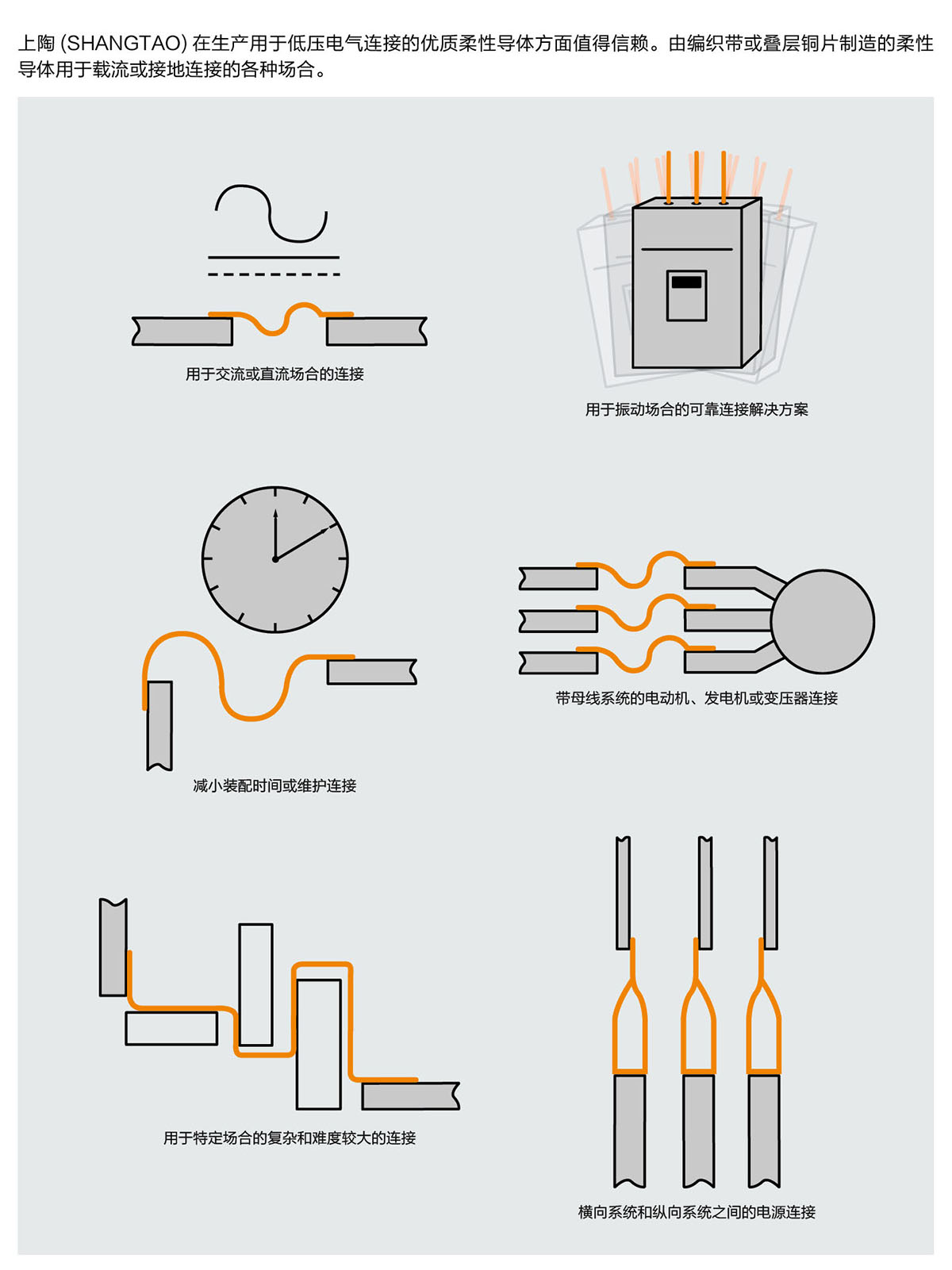 上陶 (SHANGTAO) 在生产用于低压电气连接的优质柔性导体方面值得信赖。由编织带或叠层铜片制造的柔性导体用于载流或接地连接的各种场合。

用于交流或直流场合的连接

用于振动场合的可靠连接解决方案

减小装配时间或维护连接

带母线系统的电动机、发电机或变压器连接

用于特定场合的复杂和难度较大的连接

横向系统和纵向系统之间的电源连接